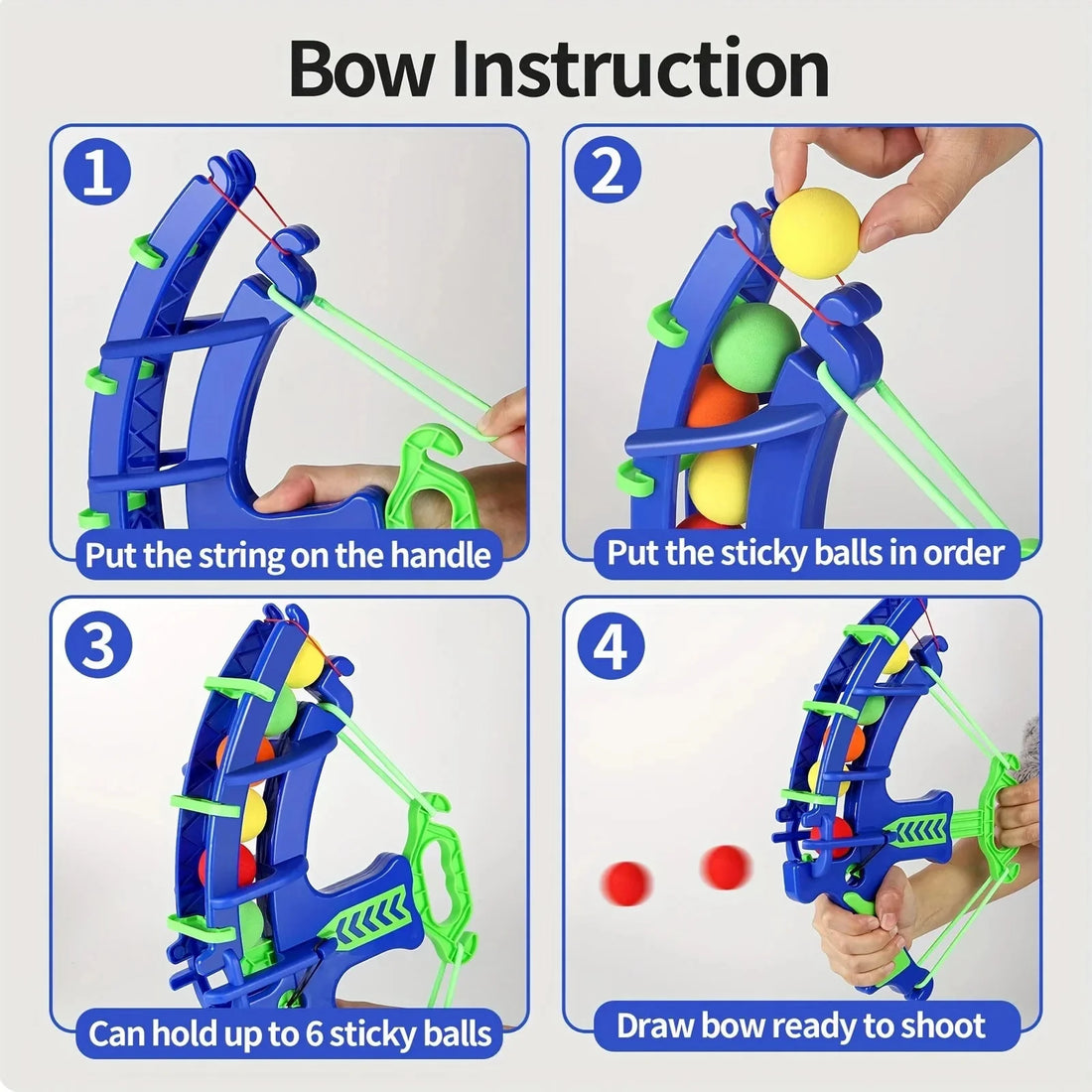 Bow Instruction

1
Put the string on the handle

2
Put the sticky balls in order

3
Can hold up to 6 sticky balls

4
Draw bow ready to shoot